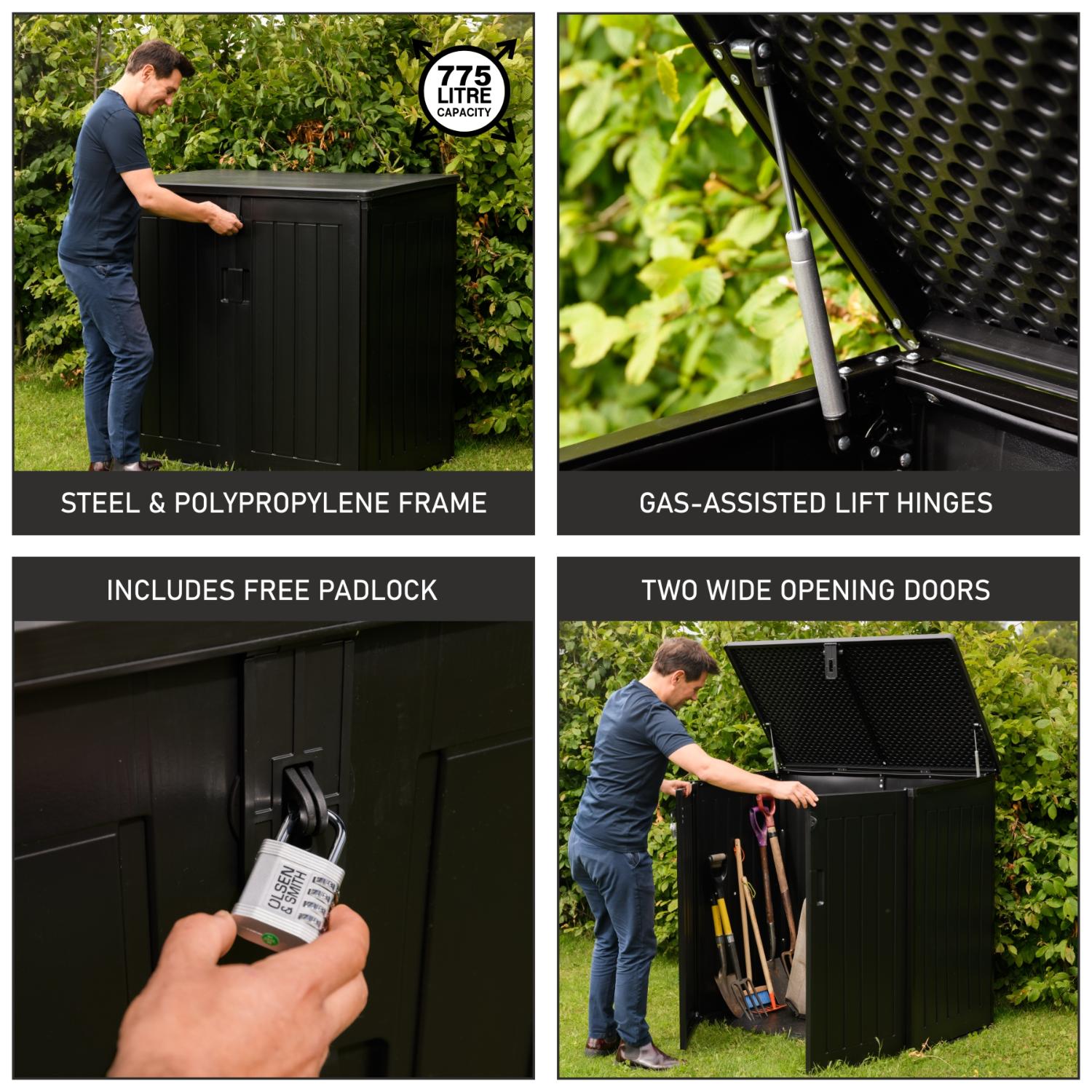 775 LITRE CAPACITY

STEEL & POLYPROPYLENE FRAME

GAS-ASSISTED LIFT HINGES

INCLUDES FREE PADLOCK

OLSEN & SMITH

TWO WIDE OPENING DOORS